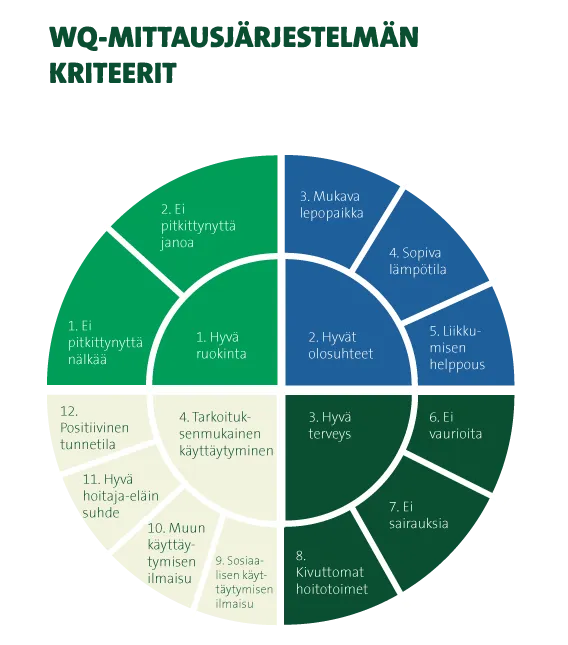 WQ-MITTAUSJÄRJESTELMÄN KRITEERIT

1. Hyvä ruokinta

1. Ei pitkittynyttä nälkää

2. Ei pitkittynyttä janoa

2. Hyvät olosuhteet

3. Mukava lepopaikka

4. Sopiva lämpötila

5. Liikkumisen helppous

3. Hyvä terveys

6. Ei vaurioita

7. Ei sairauksia

8. Kivuttomat hoitotoimet

4. Tarkoituksenmukainen käyttäytyminen

9. Sosiaalisen käyttäytymisen ilmaisu

10. Muun käyttäytymisen ilmaisu

11. Hyvä hoitaja-eläin suhde

12. Positiivinen tunnetila